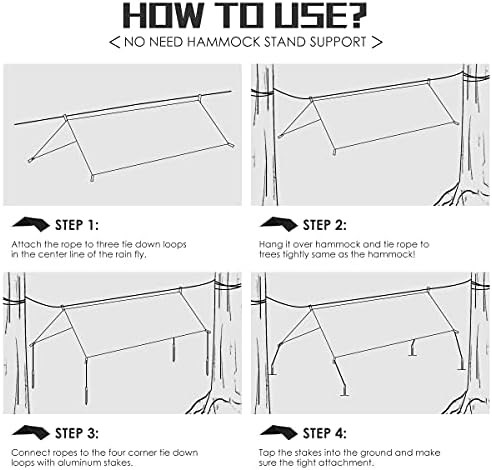 HOW TO USE?

< NO NEED HAMMOCK STAND SUPPORT >

STEP 1:

Attach the rope to three tie down loops in the center line of the rain fly.

STEP 2:

Hang it over hammock and tie rope to trees tightly same as the hammock!

STEP 3:

Connect ropes to the four corner tie down loops with aluminum stakes.

STEP 4:

Tap the stakes into the ground and make sure the tight attachment.